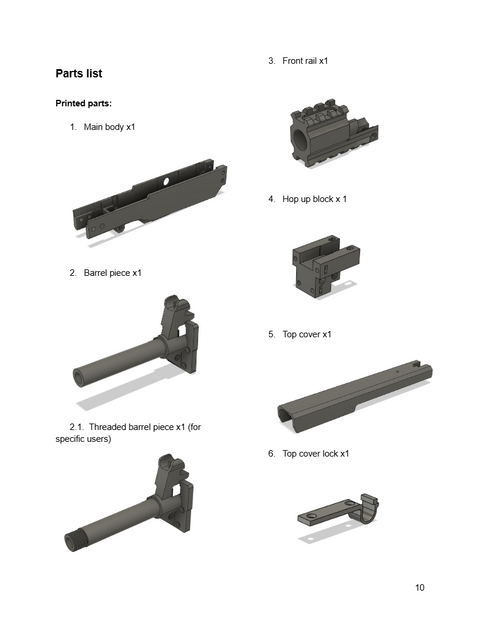 Parts list

Printed parts:

1. Main body x1

2. Barrel piece x1

2.1. Threaded barrel piece x1 (for specific users)

3. Front rail x1

4. Hop up block x 1

5. Top cover x1

6. Top cover lock x1

10